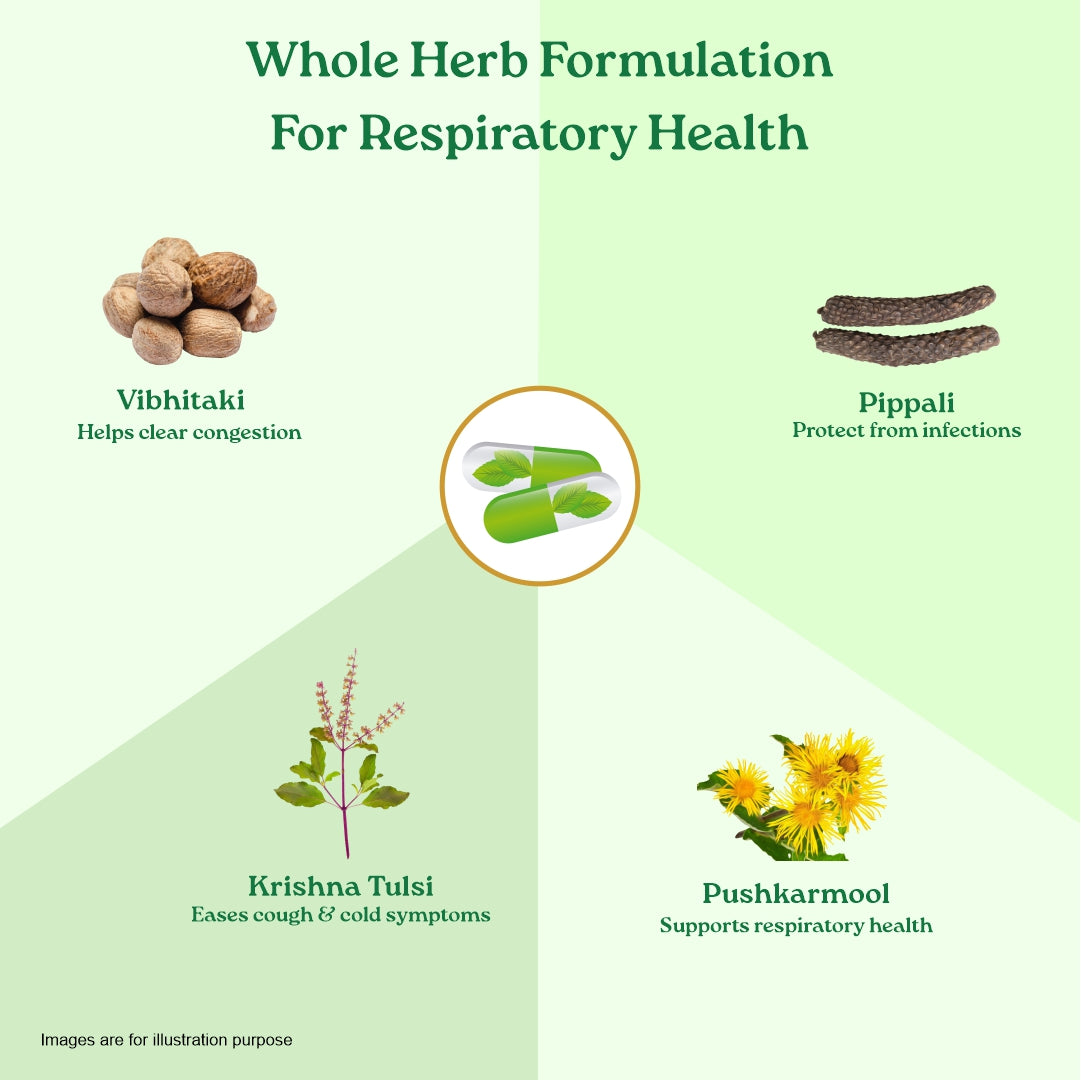 Whole Herb Formulation
For Respiratory Health

Vibhitaki
Helps clear congestion

Pippali
Protect from infections

Krishna Tulsi
Eases cough & cold symptoms

Pushkarmool
Supports respiratory health

Images are for illustration purpose