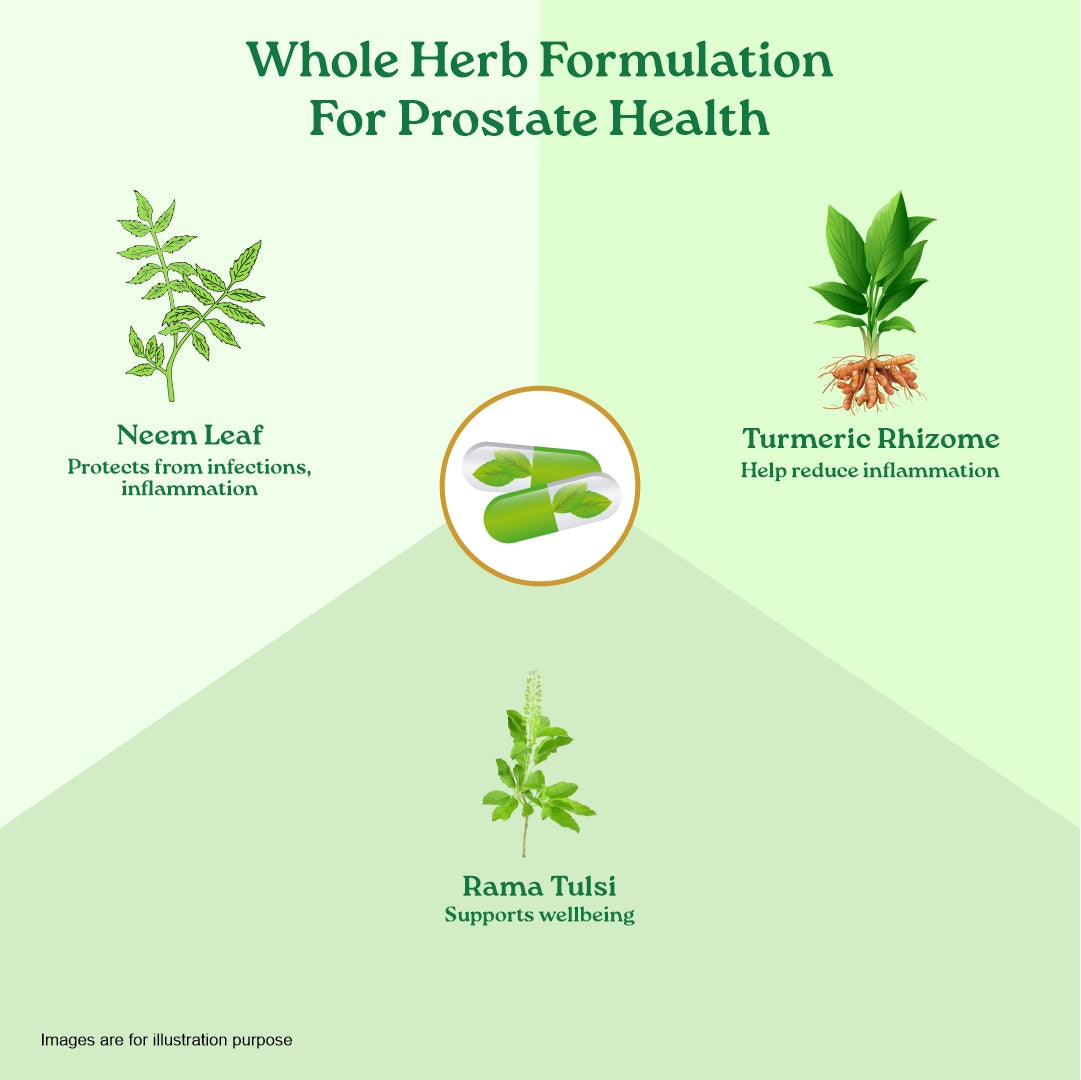 Whole Herb Formulation For Prostate Health

Neem Leaf
Protects from infections, inflammation

Turmeric Rhizome
Help reduce inflammation

Rama Tulsi
Supports wellbeing

Images are for illustration purpose