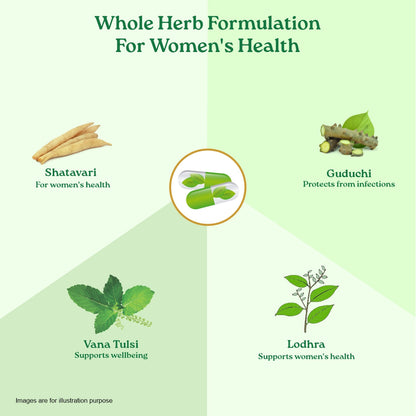 Whole Herb Formulation For Women's Health

Shatavari
For women's health

Guduchi
Protects from infections

Vana Tulsi
Supports wellbeing

Lodhra
Supports women's health

Images are for illustration purpose