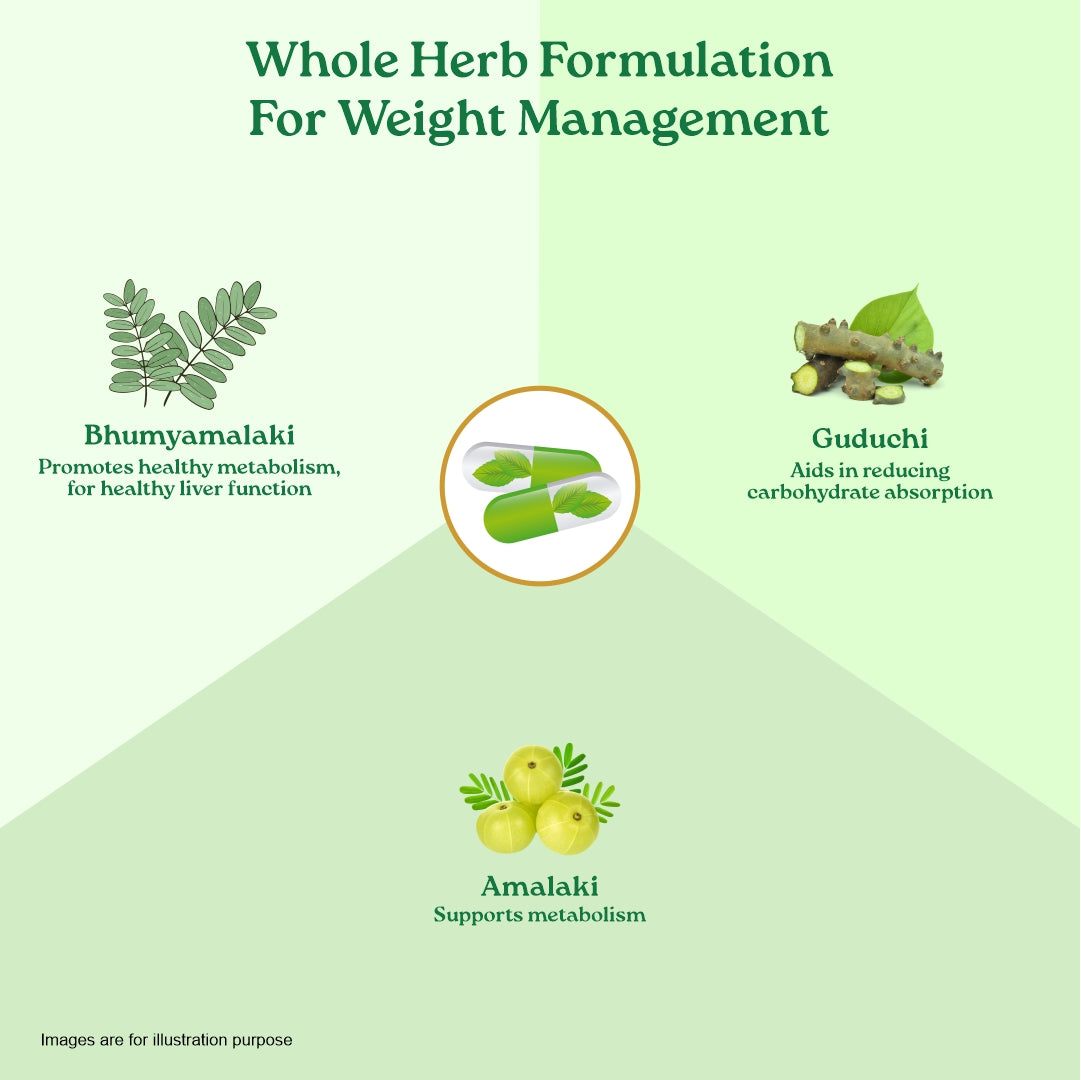 Whole Herb Formulation For Weight Management

Bhumyamalaki
Promotes healthy metabolism, for healthy liver function

Guduchi
Aids in reducing carbohydrate absorption

Amalaki
Supports metabolism

Images are for illustration purpose