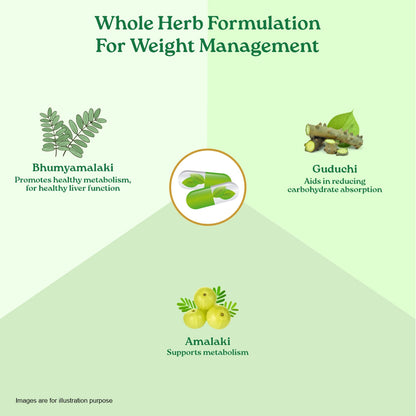 Whole Herb Formulation
For Weight Management

Bhumyamalaki
Promotes healthy metabolism, for healthy liver function

Guduchi
Aids in reducing carbohydrate absorption

Amalaki
Supports metabolism

Images are for illustration purpose