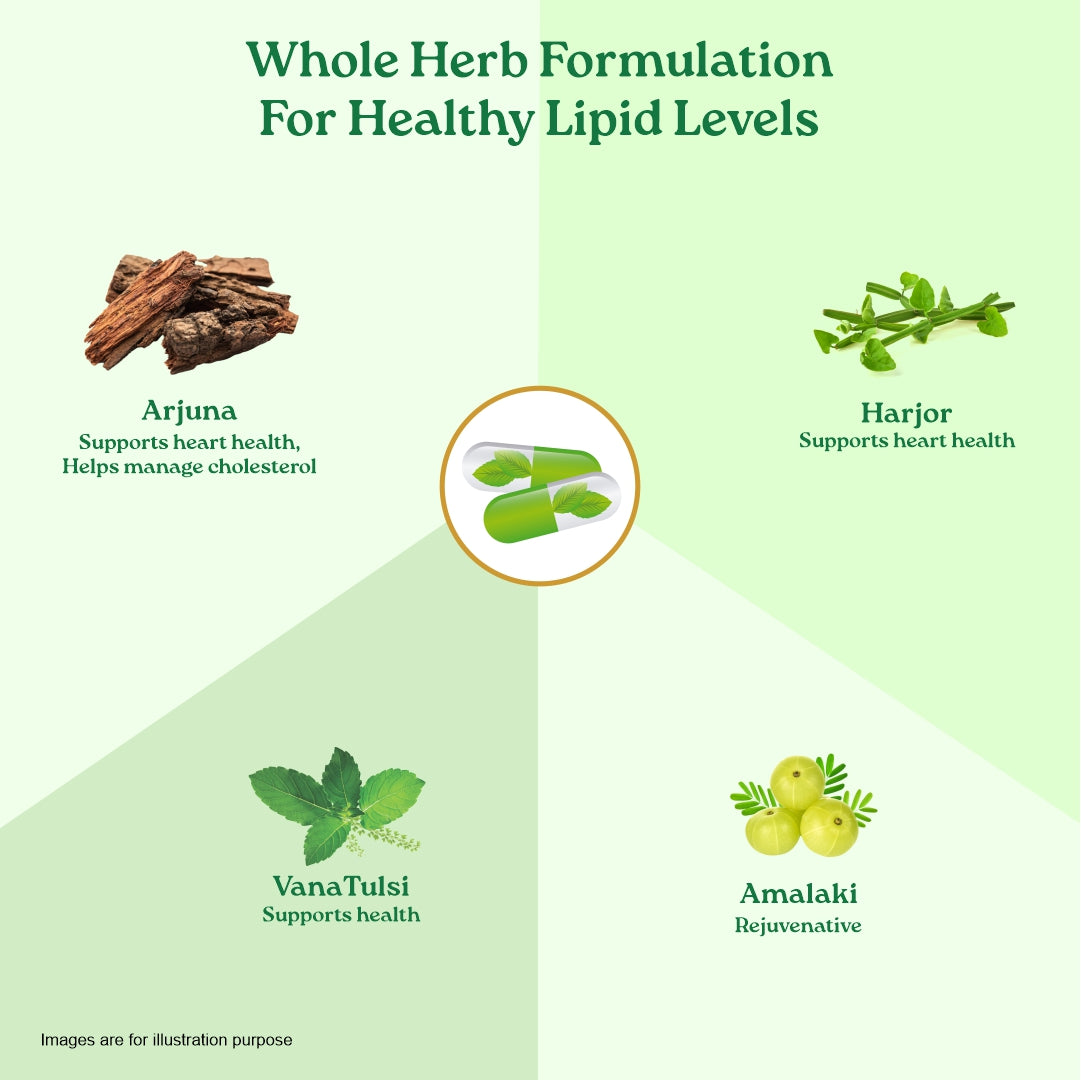 Whole Herb Formulation For Healthy Lipid Levels

Arjuna
Supports heart health, Helps manage cholesterol

Harjor
Supports heart health

VanaTulsi
Supports health

Amalaki
Rejuvenative

Images are for illustration purpose